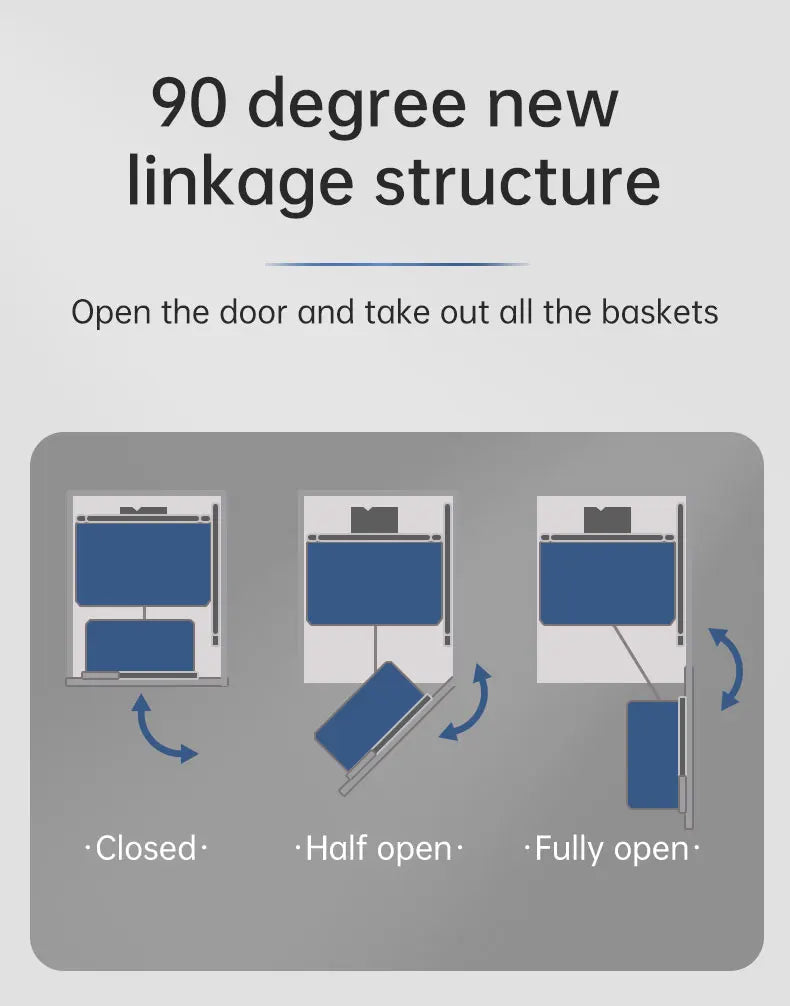 90 degree new linkage structure

Open the door and take out all the baskets

·Closed·

·Half open·

·Fully open·