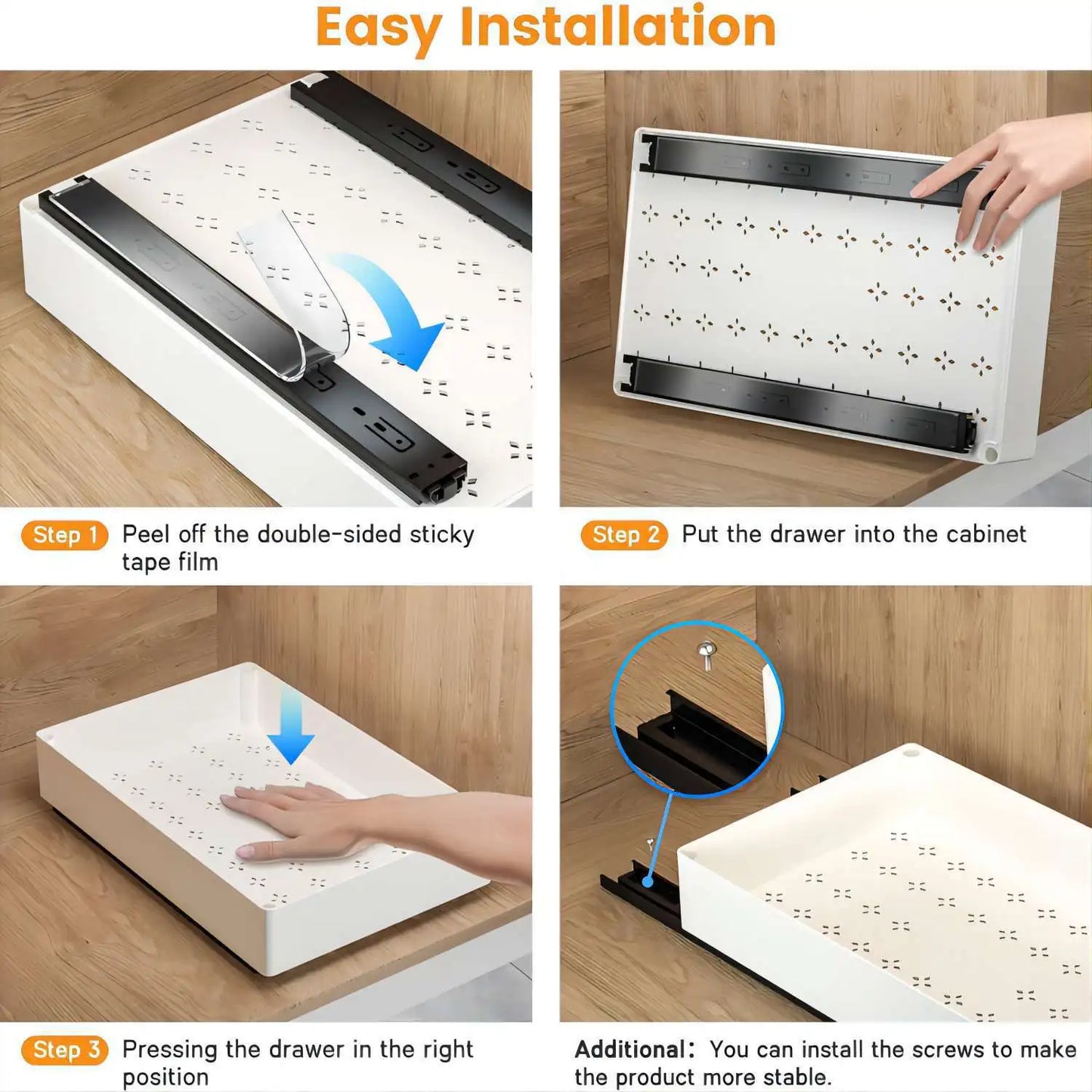 Easy Installation

Step 1 Peel off the double-sided sticky tape film

Step 2 Put the drawer into the cabinet

Step 3 Pressing the drawer in the right position

Additional: You can install the screws to make the product more stable.