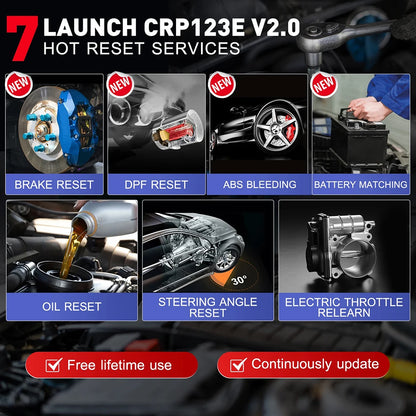 7 LAUNCH CRP123E V2.0
HOT RESET SERVICES

NEW
BRAKE RESET

NEW
DPF RESET

NEW
ABS BLEEDING

NEW
BATTERY MATCHING

OIL RESET

30°
STEERING ANGLE RESET

ELECTRIC THROTTLE RELEARN

Free lifetime use

Continuously update