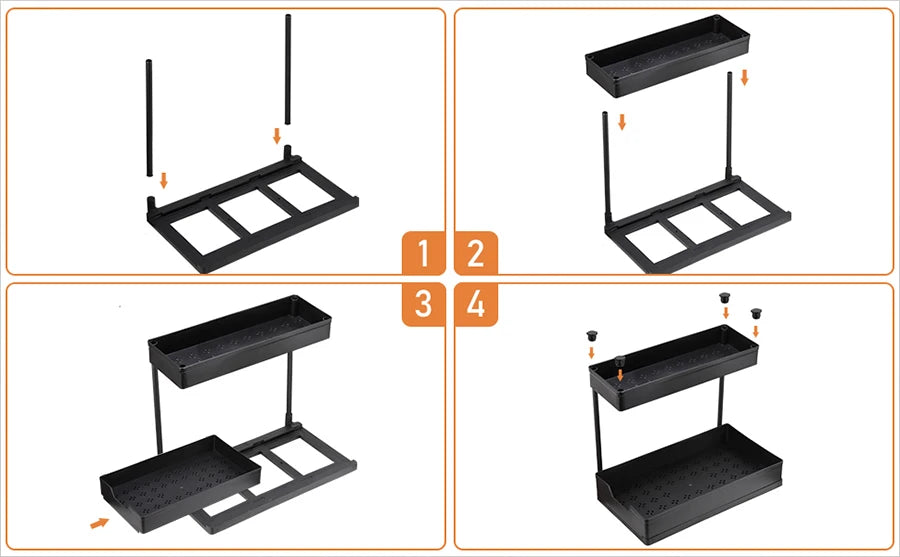 1
2
3
4