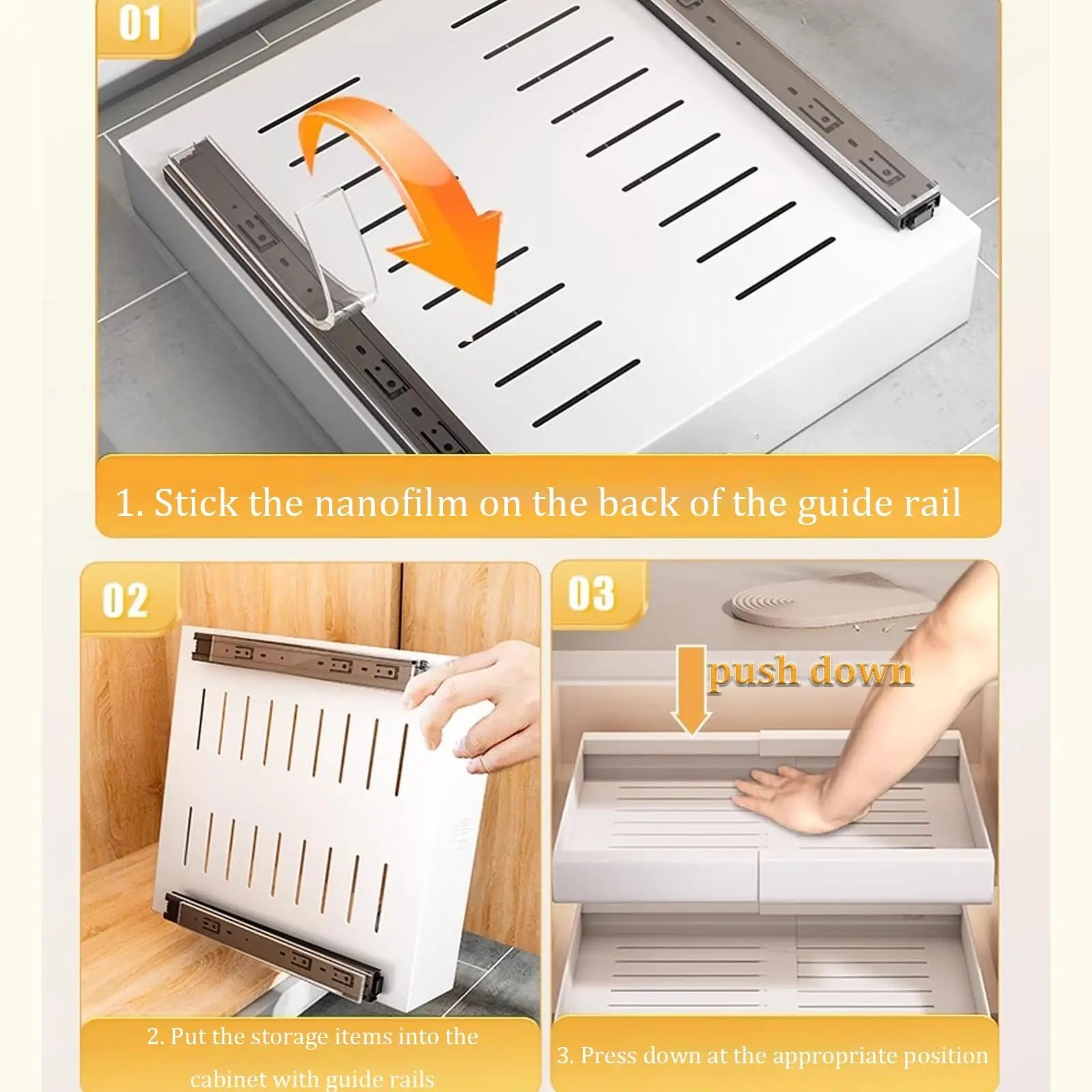 01

1. Stick the nanofilm on the back of the guide rail

02

2. Put the storage items into the cabinet with guide rails

03

push down

3. Press down at the appropriate position