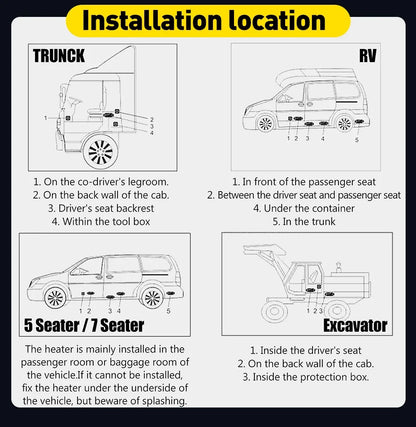 Installation location

TRUNCK

1
2
3
4

1. On the co-driver's legroom.
2. On the back wall of the cab.
3. Driver's seat backrest
4. Within the tool box

RV

1 2 3 4 5

1. In front of the passenger seat
2. Between the driver seat and passenger seat
4. Under the container
5. In the trunk

1 2 3 4 5

5 Seater / 7 Seater

The heater is mainly installed in the passenger room or baggage room of the vehicle.If it cannot be installed, fix the heater under the underside of the vehicle, but beware of splashing.

1 2 3

Excavator

1. Inside the driver's seat
2. On the back wall of the cab.
3. Inside the protection box.