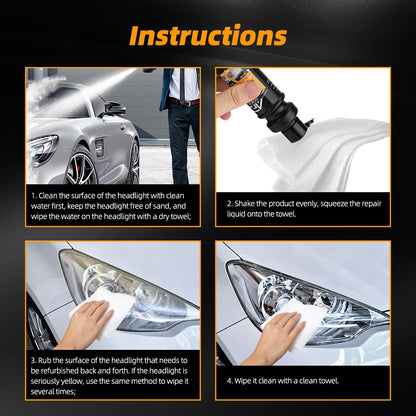 Instructions

1. Clean the surface of the headlight with clean water first, keep the headlight free of sand, and wipe the water on the headlight with a dry towel;

2. Shake the product evenly, squeeze the repair liquid onto the towel.

3. Rub the surface of the headlight that needs to be refurbished back and forth. If the headlight is seriously yellow, use the same method to wipe it several times;

4. Wipe it clean with a clean towel.