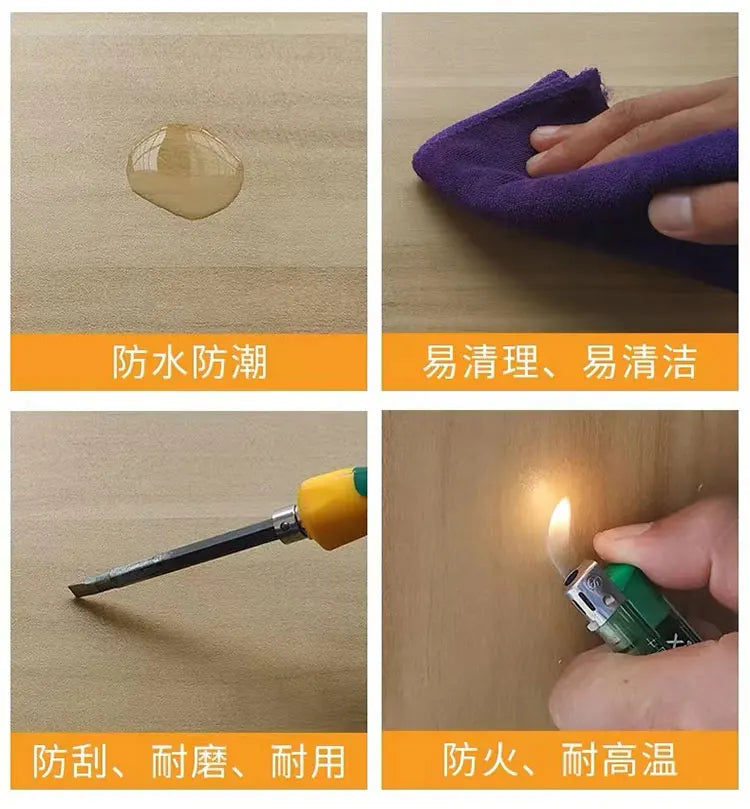 防水防潮

易清理、易清洁

防刮、耐磨、耐用

防火、耐高温