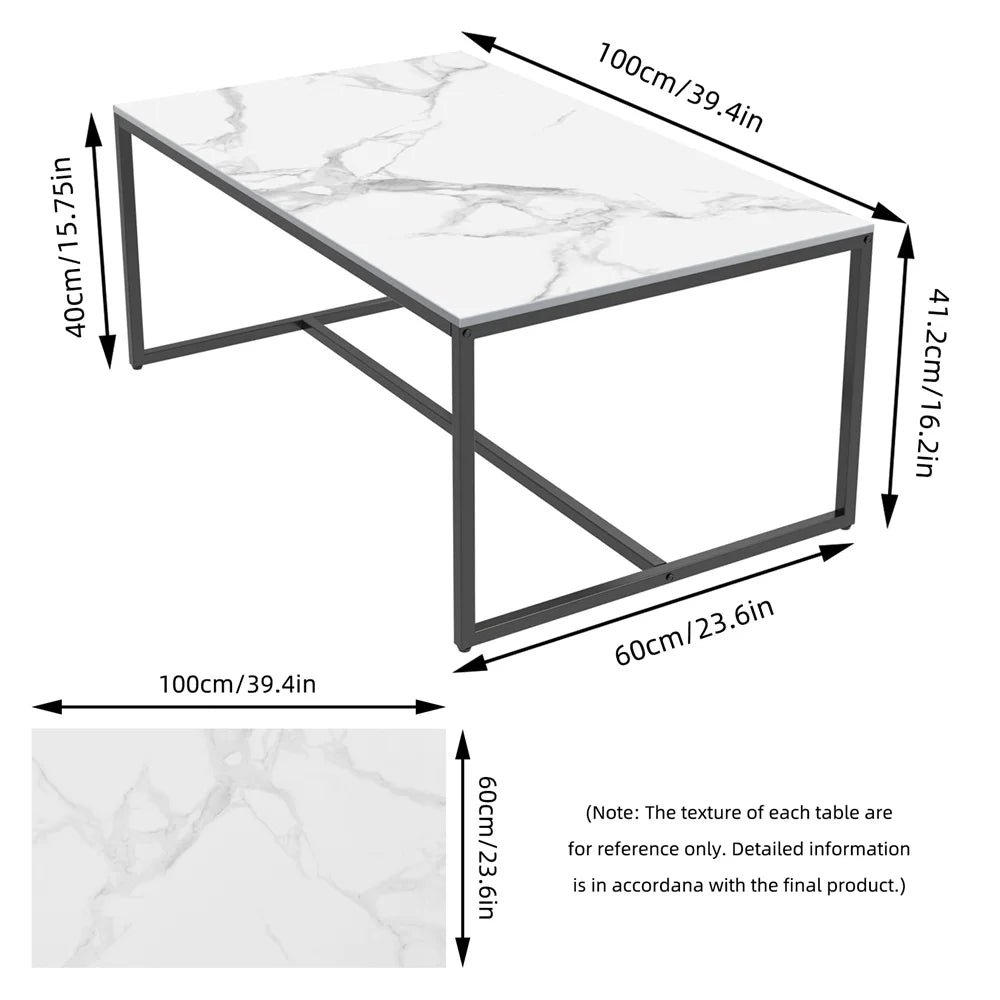 100cm/39.4in

40cm/15.75in

41.2cm/16.2in

60cm/23.6in

100cm/39.4in

60cm/23.6in

(Note: The texture of each table are for reference only. Detailed information is in accordana with the final product.)